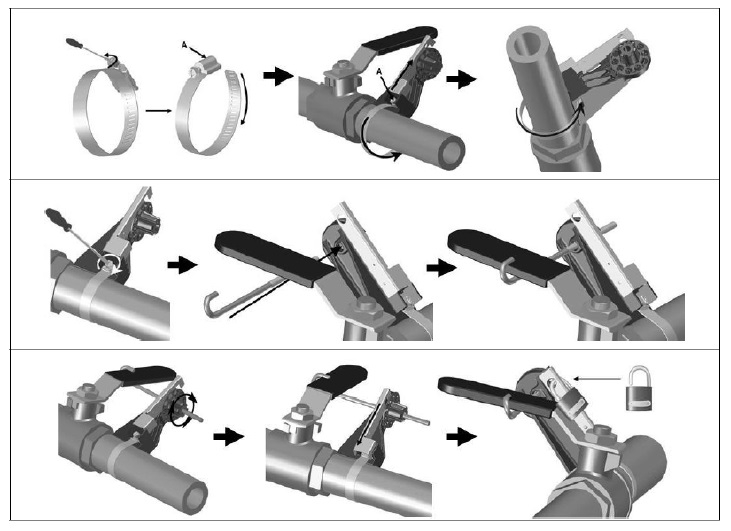 A

A